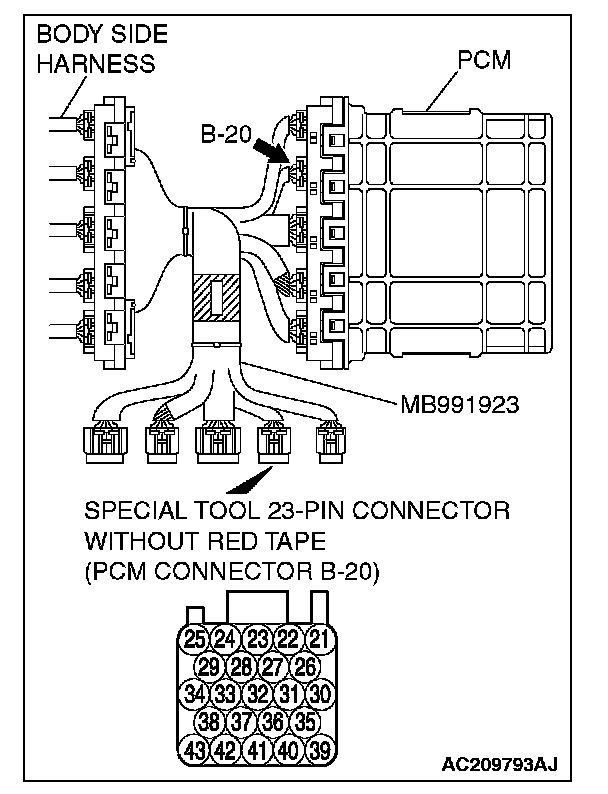 BODY SIDE HARNESS

PCM

B-20

MB991923

SPECIAL TOOL 23-PIN CONNECTOR WITHOUT RED TAPE (PCM CONNECTOR B-20)

25 24 23 22 21
29 28 27 26
34 33 32 31 30
38 37 36 35
43 42 41 40 39

AC209793AJ