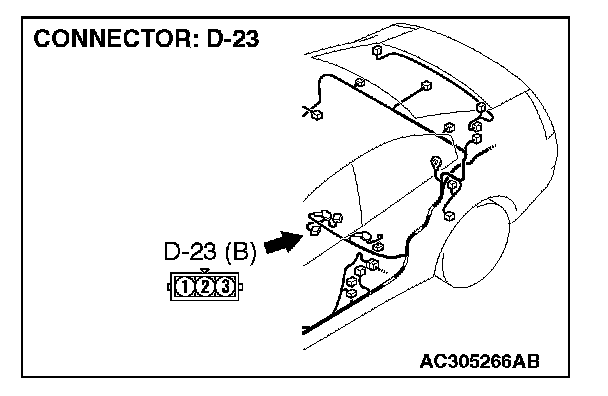 CONNECTOR: D-23

D-23 (B)

1 2 3

AC305266AB