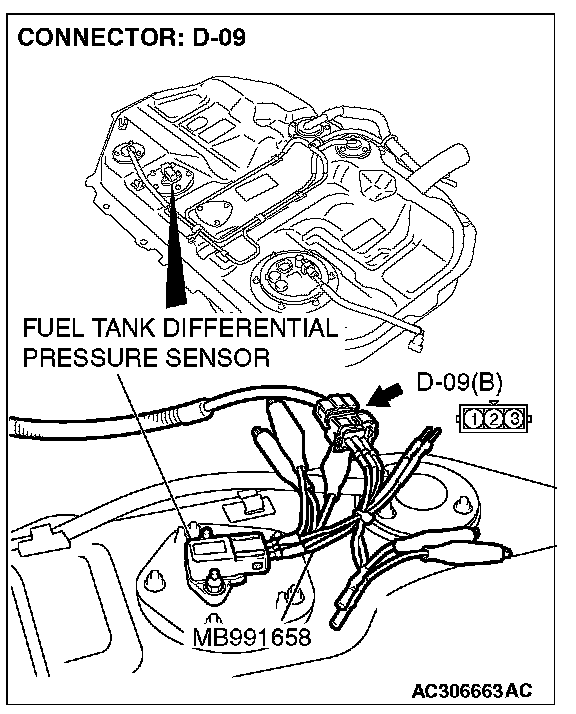 CONNECTOR: D-09

FUEL TANK DIFFERENTIAL PRESSURE SENSOR

D-09(B)

1 2 3

MB991658

AC306663AC