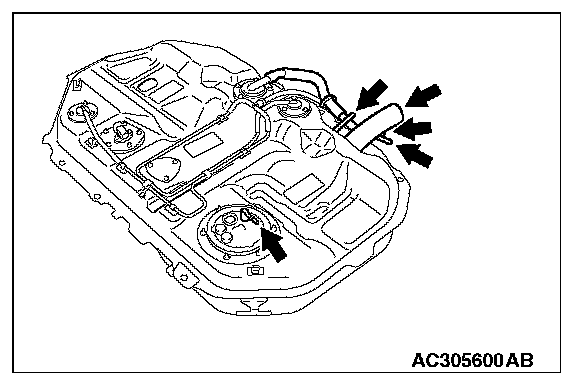 AC305600AB