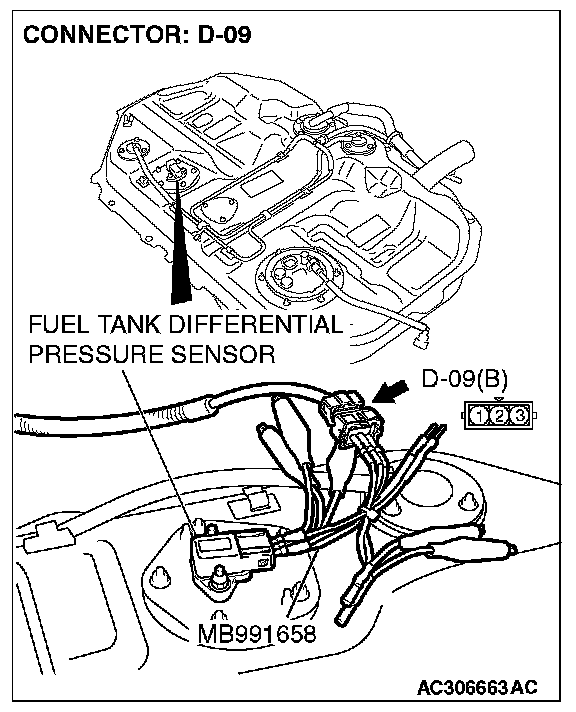 CONNECTOR: D-09

FUEL TANK DIFFERENTIAL PRESSURE SENSOR

D-09(B)

1 2 3

MB991658

AC306663AC