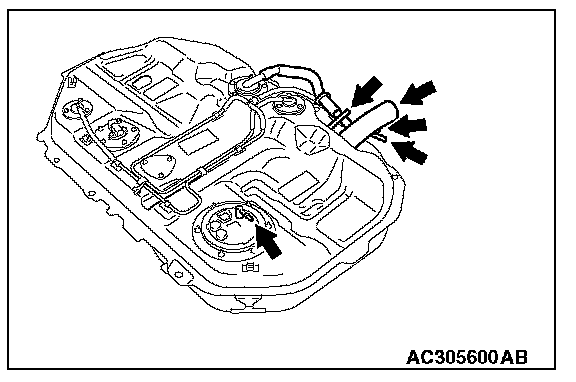 AC305600AB