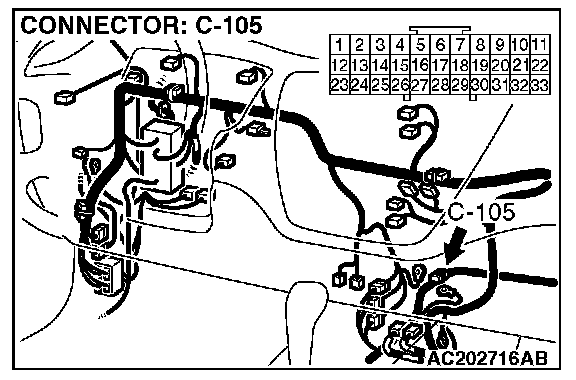 CONNECTOR: C-105

| 1 | 2 | 3 | 4 | 5 | 6 | 7 | 8 | 9 | 10 | 11 |
|---|---|---|---|---|---|---|---|---|---|---|
| 12 | 13 | 14 | 15 | 16 | 17 | 18 | 19 | 20 | 21 | 22 |
| 23 | 24 | 25 | 26 | 27 | 28 | 29 | 30 | 31 | 32 | 33 |

C-105

AC202716AB