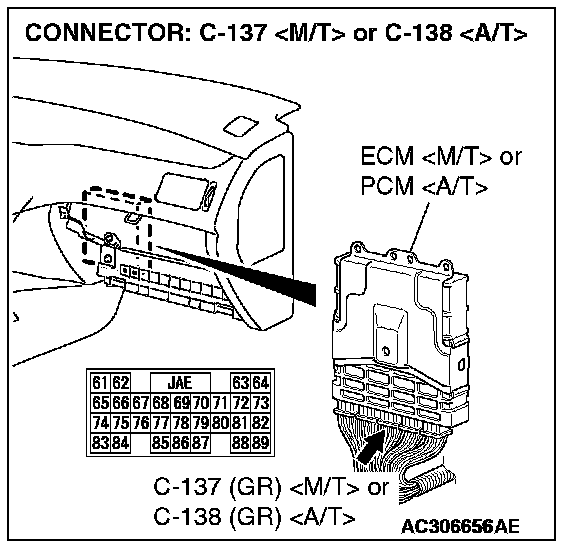 CONNECTOR: C-137 <M/T> or C-138 <A/T>

ECM <M/T> or PCM <A/T>

61 62 JAE 63 64
65 66 67 68 69 70 71 72 73
74 75 76 77 78 79 80 81 82
83 84 85 86 87 88 89

C-137 (GR) <M/T> or
C-138 (GR) <A/T>

AC306656AE