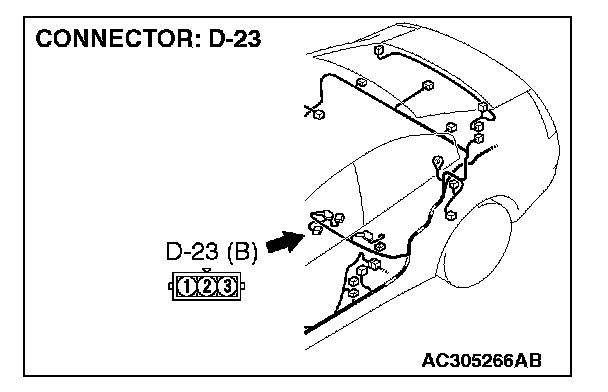 CONNECTOR: D-23

D-23 (B)

1 2 3

AC305266AB