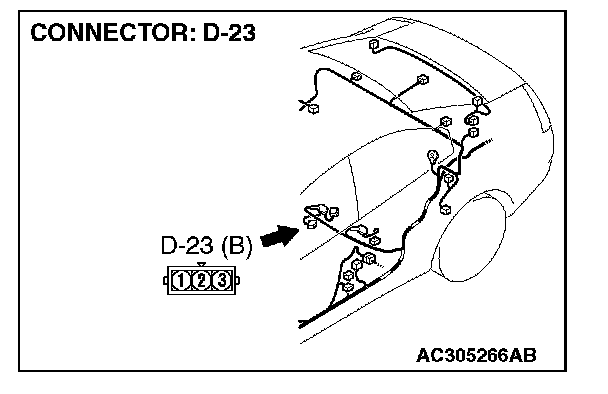 CONNECTOR: D-23

D-23 (B)

1 2 3

AC305266AB