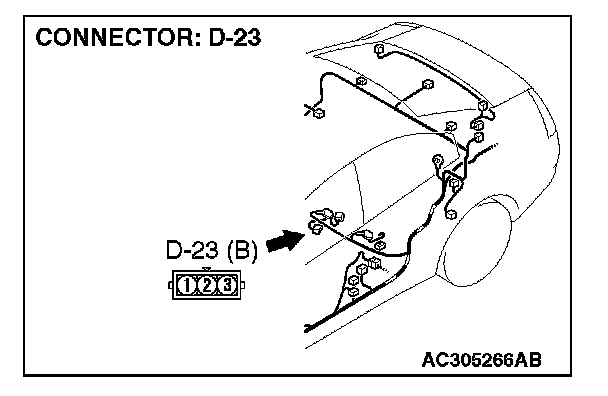 CONNECTOR: D-23

D-23 (B)

1 2 3

AC305266AB