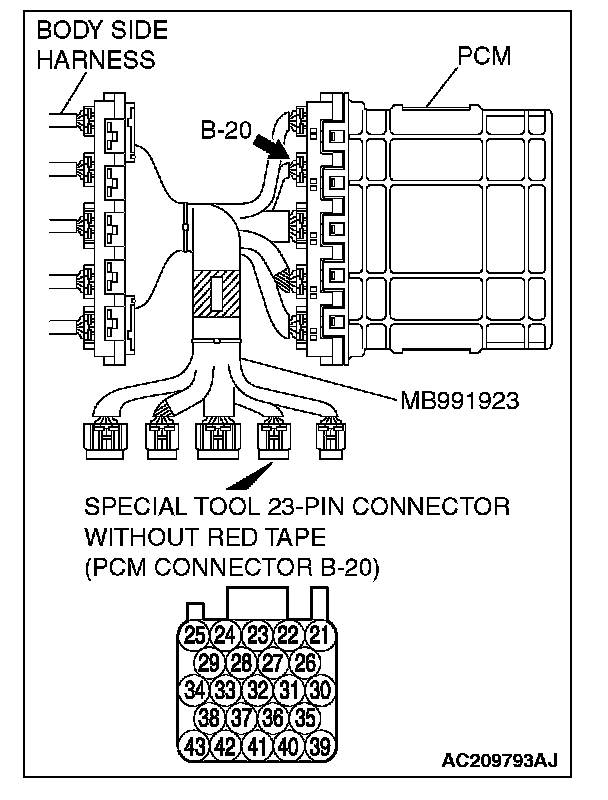 BODY SIDE HARNESS

PCM

B-20

MB991923

SPECIAL TOOL 23-PIN CONNECTOR WITHOUT RED TAPE (PCM CONNECTOR B-20)

25 24 23 22 21
29 28 27 26
34 33 32 31 30
38 37 36 35
43 42 41 40 39

AC209793AJ