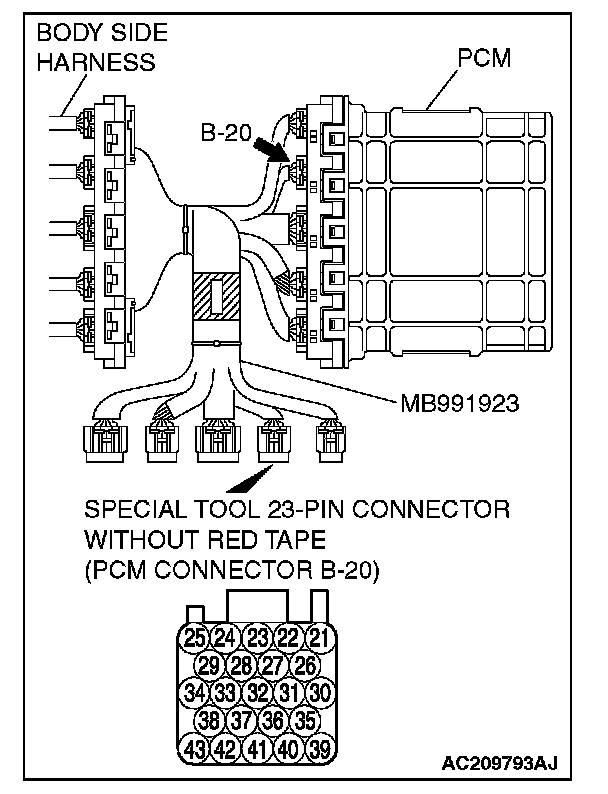 BODY SIDE HARNESS

PCM

B-20

MB991923

SPECIAL TOOL 23-PIN CONNECTOR WITHOUT RED TAPE (PCM CONNECTOR B-20)

25 24 23 22 21
29 28 27 26
34 33 32 31 30
38 37 36 35
43 42 41 40 39

AC209793AJ