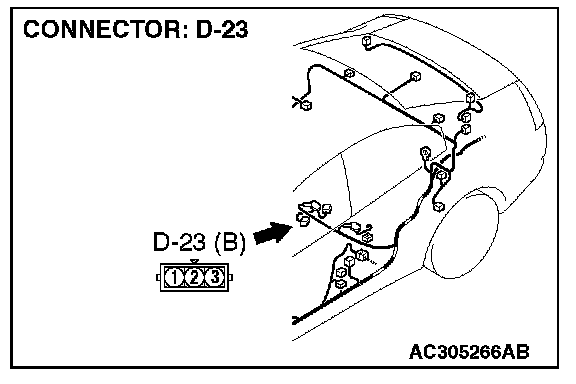 CONNECTOR: D-23

D-23 (B)

1 2 3

AC305266AB