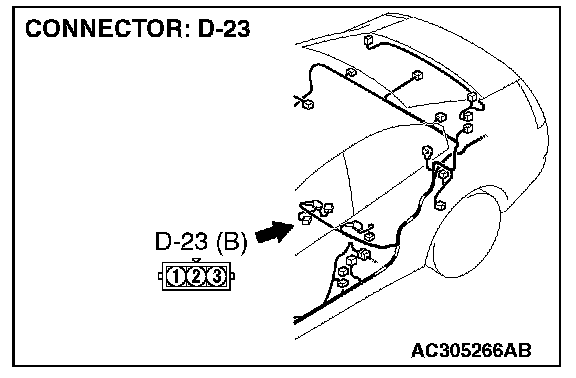 CONNECTOR: D-23

D-23 (B)

1 2 3

AC305266AB