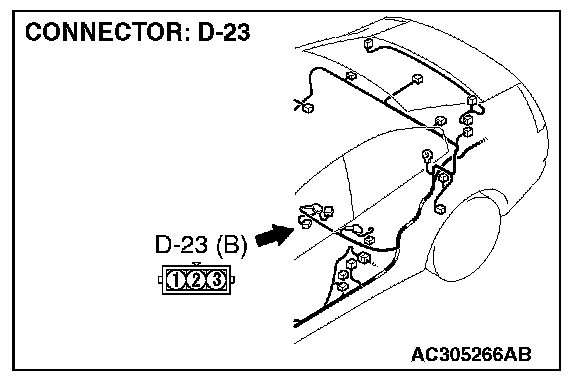 CONNECTOR: D-23

D-23 (B)

1 2 3

AC305266AB