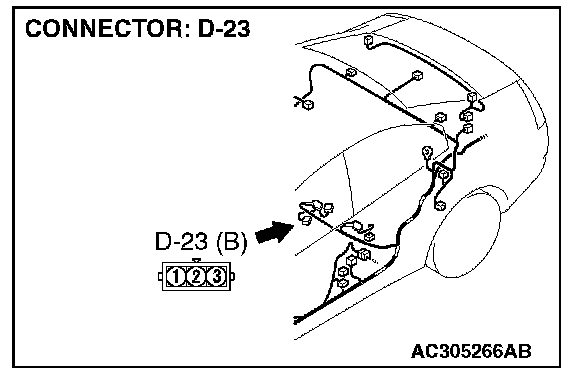 CONNECTOR: D-23

D-23 (B)

1 2 3

AC305266AB