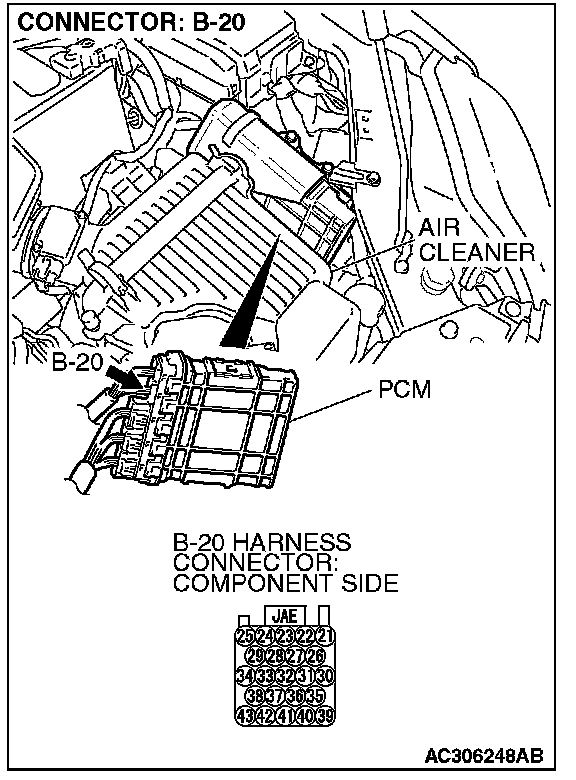 CONNECTOR: B-20

AIR CLEANER

B-20

PCM

B-20 HARNESS CONNECTOR: COMPONENT SIDE

JAE

25 24 23 22 21
29 28 27 26
34 33 32 31 30
38 37 36 35
43 42 41 40 39

AC306248AB