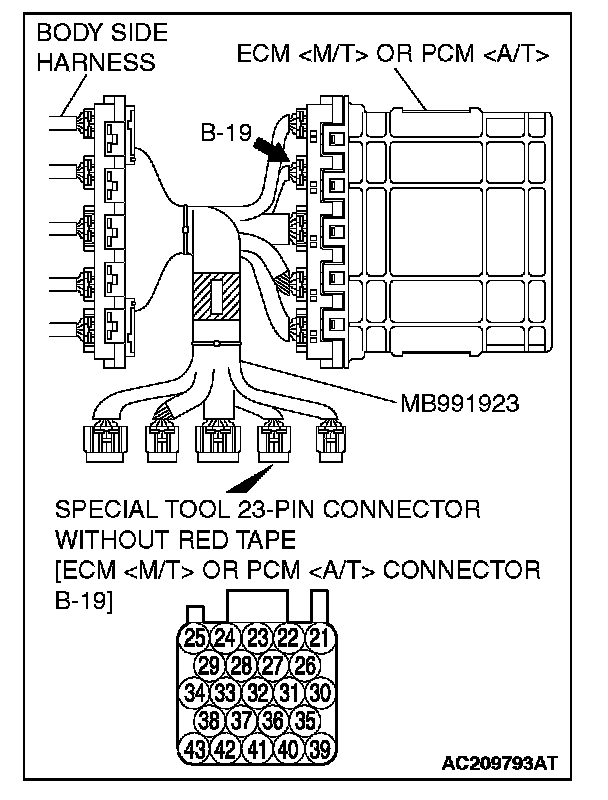 BODY SIDE HARNESS

ECM <M/T> OR PCM <A/T>

B-19

MB991923

SPECIAL TOOL 23-PIN CONNECTOR WITHOUT RED TAPE
[ECM <M/T> OR PCM <A/T> CONNECTOR B-19]

25 24 23 22 21
29 28 27 26
34 33 32 31 30
38 37 36 35
43 42 41 40 39

AC209793AT