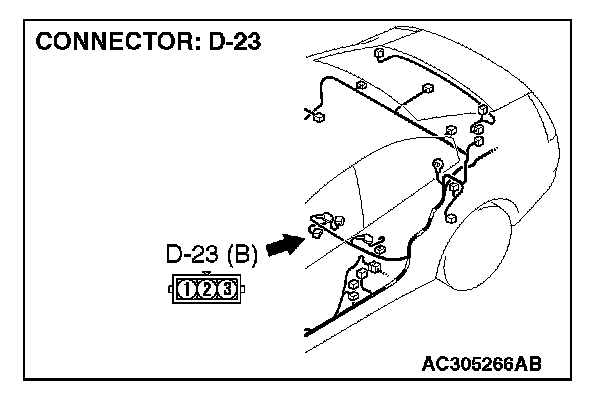 CONNECTOR: D-23

D-23 (B)

1 2 3

AC305266AB