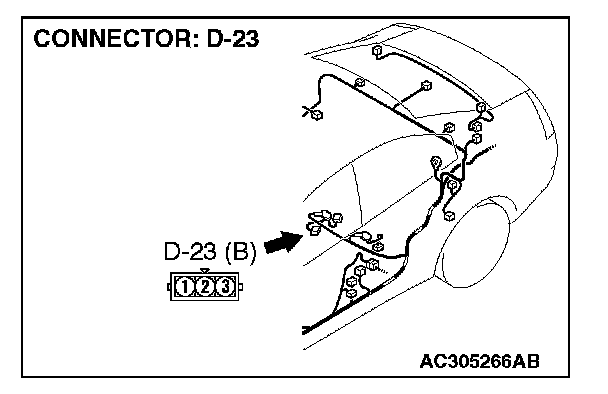 CONNECTOR: D-23

D-23 (B)

1 2 3

AC305266AB