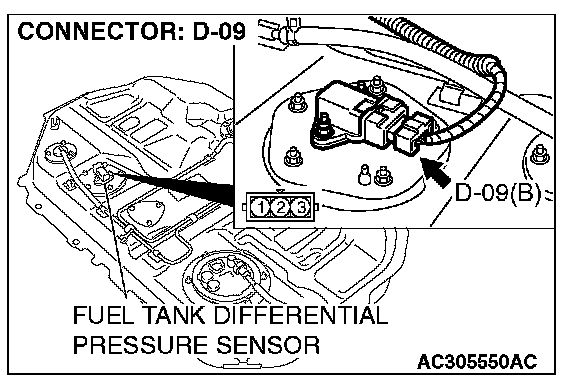 CONNECTOR: D-09

D-09(B)

1 2 3

FUEL TANK DIFFERENTIAL PRESSURE SENSOR

AC305550AC