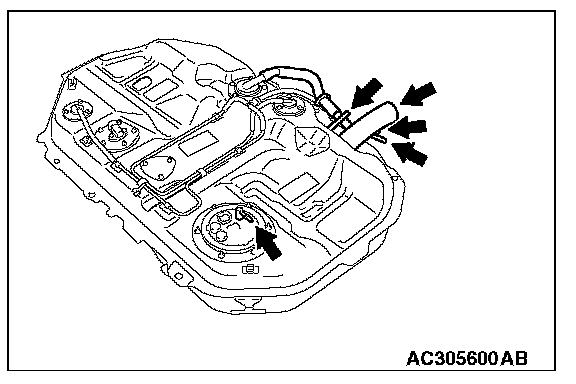 AC305600AB