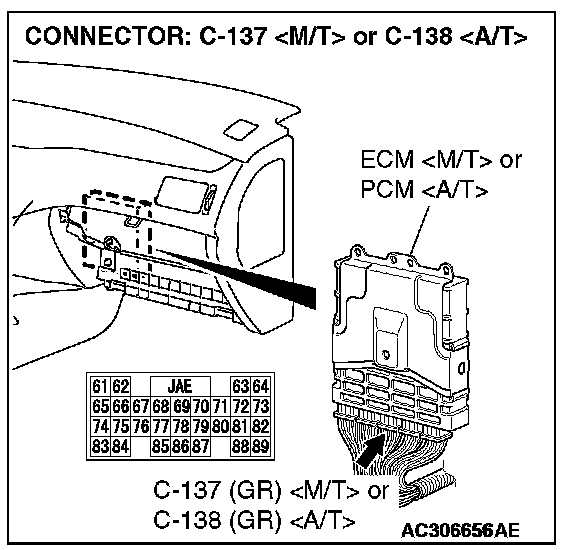 CONNECTOR: C-137 <M/T> or C-138 <A/T>

ECM <M/T> or PCM <A/T>

| 61 | 62 | | JAE | | | | 63 | 64 |
|---|---|---|---|---|---|---|---|---|
| 65 | 66 | 67 | 68 | 69 | 70 | 71 | 72 | 73 |
| 74 | 75 | 76 | 77 | 78 | 79 | 80 | 81 | 82 |
| 83 | 84 | | 85 | 86 | 87 | | 88 | 89 |

C-137 (GR) <M/T> or
C-138 (GR) <A/T>

AC306656AE