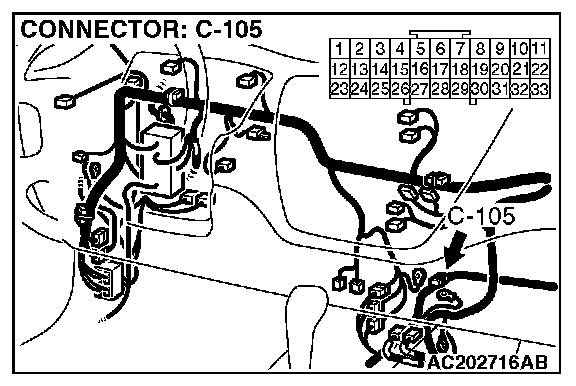 CONNECTOR: C-105

| 1 | 2 | 3 | 4 | 5 | 6 | 7 | 8 | 9 | 10 | 11 |
|---|---|---|---|---|---|---|---|---|---|---|
| 12 | 13 | 14 | 15 | 16 | 17 | 18 | 19 | 20 | 21 | 22 |
| 23 | 24 | 25 | 26 | 27 | 28 | 29 | 30 | 31 | 32 | 33 |

C-105

AC202716AB