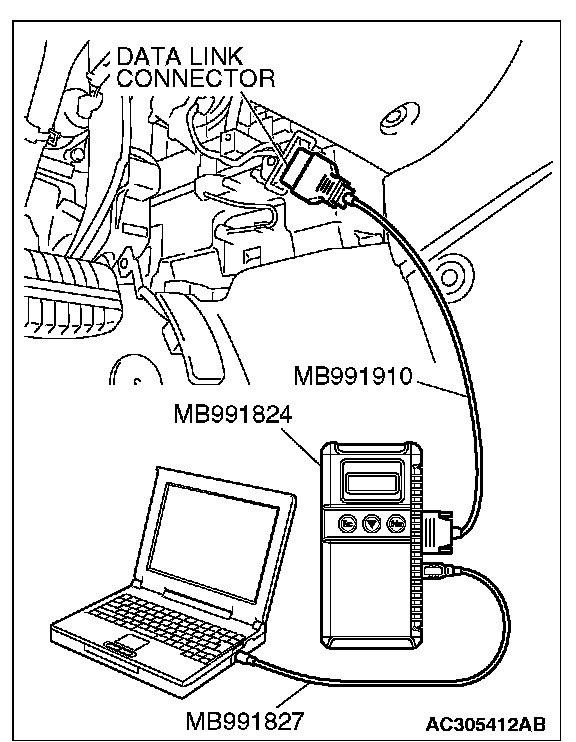 DATA LINK CONNECTOR

MB991910

MB991824

MB991827

AC305412AB