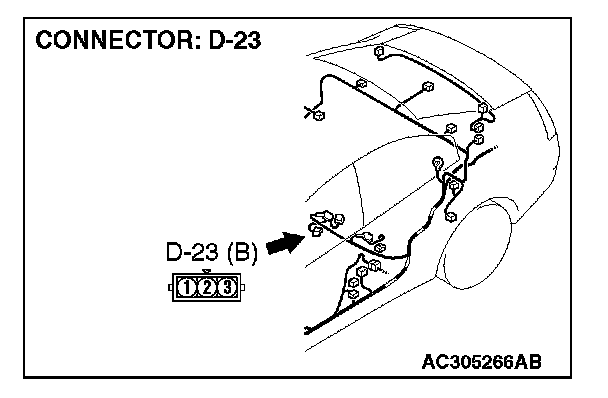 CONNECTOR: D-23

D-23 (B)

1 2 3

AC305266AB