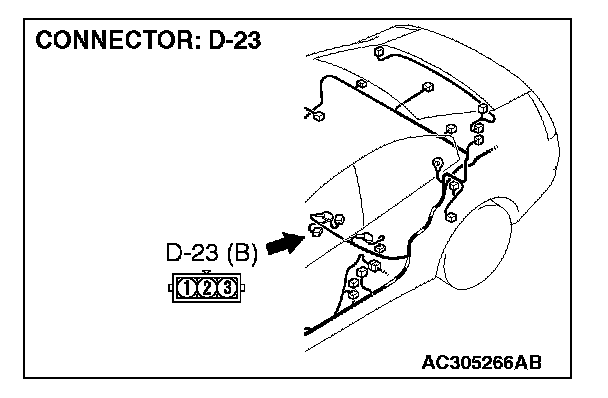 CONNECTOR: D-23

D-23 (B)

1 2 3

AC305266AB