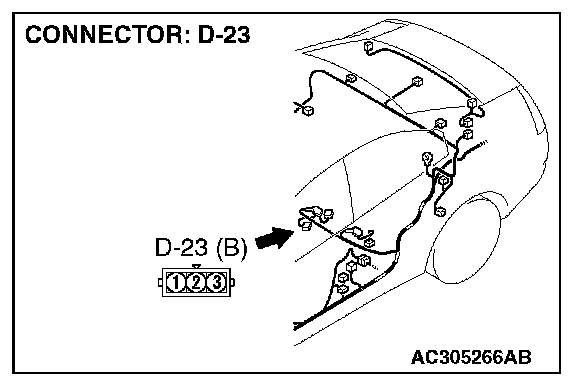 CONNECTOR: D-23

D-23 (B)

1 2 3

AC305266AB