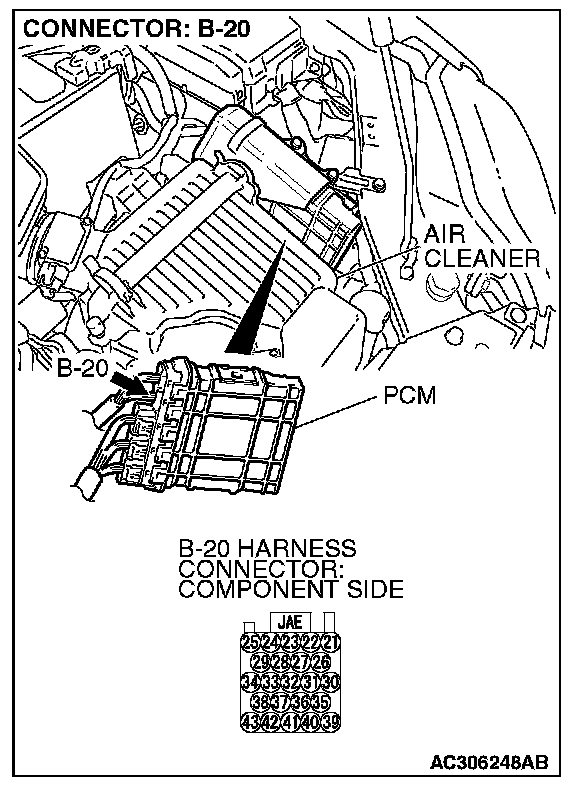 CONNECTOR: B-20

AIR CLEANER

B-20

PCM

B-20 HARNESS CONNECTOR: COMPONENT SIDE

JAE

25 24 23 22 21
29 28 27 26
34 33 32 31 30
38 37 36 35
43 42 41 40 39

AC306248AB