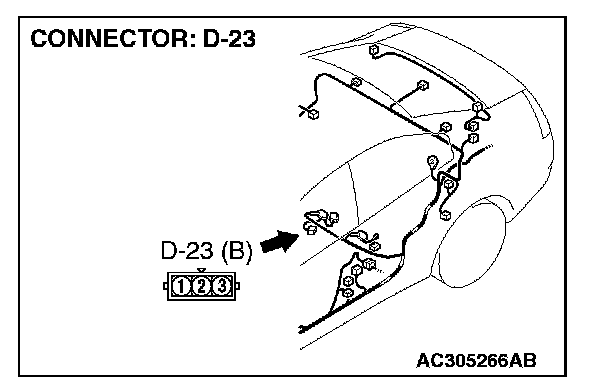 CONNECTOR: D-23

D-23 (B)

1 2 3

AC305266AB