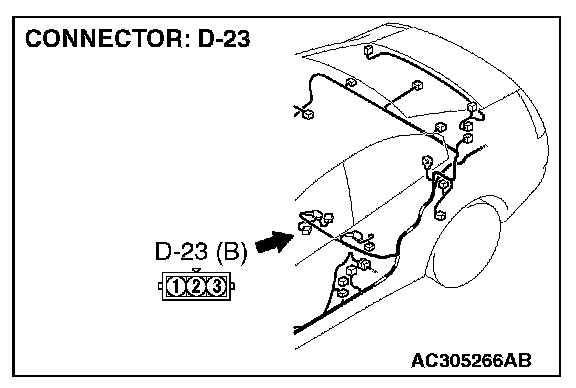 CONNECTOR: D-23

D-23 (B)

1 2 3

AC305266AB