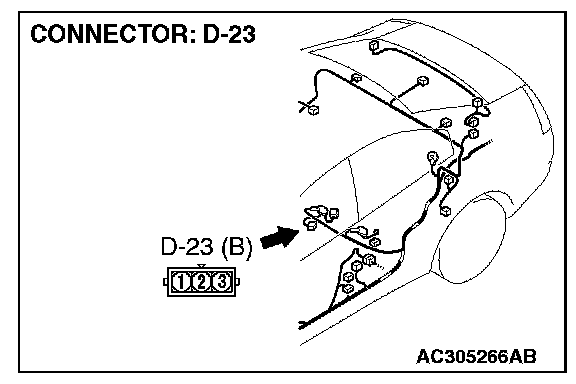 CONNECTOR: D-23

D-23 (B)

1 2 3

AC305266AB