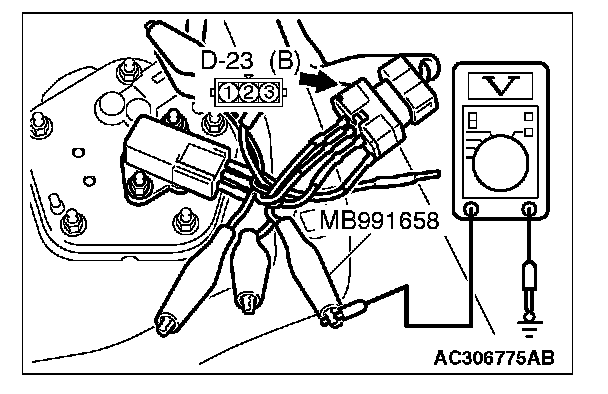 D-23 (B)

1 2 3

V

MB991658

AC306775AB