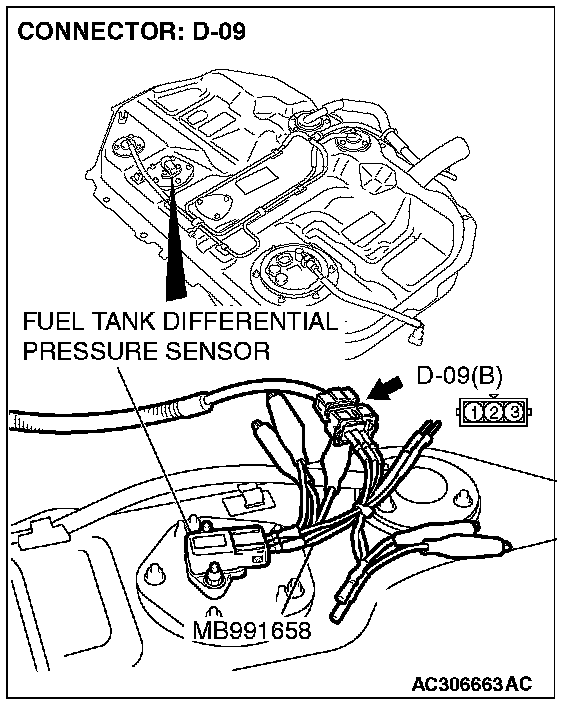 CONNECTOR: D-09

FUEL TANK DIFFERENTIAL PRESSURE SENSOR

D-09(B)

1 2 3

MB991658

AC306663AC