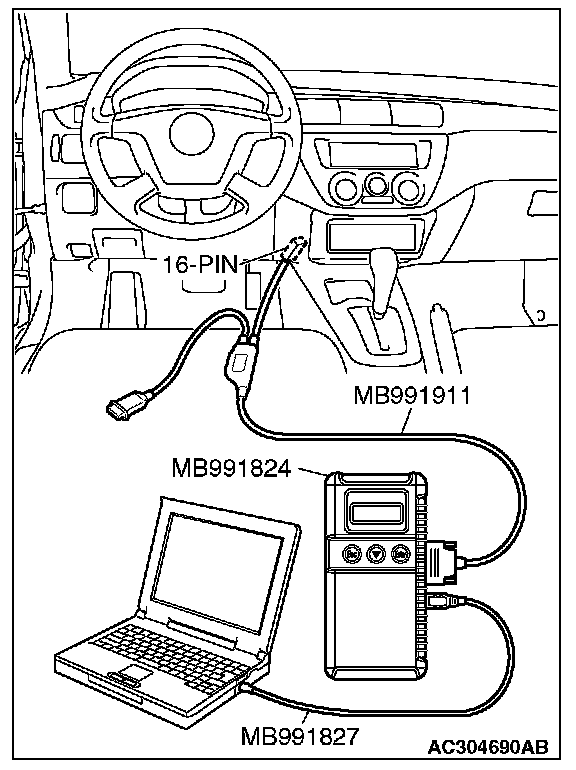 16-PIN
MB991911
MB991824
MB991827
AC304690AB