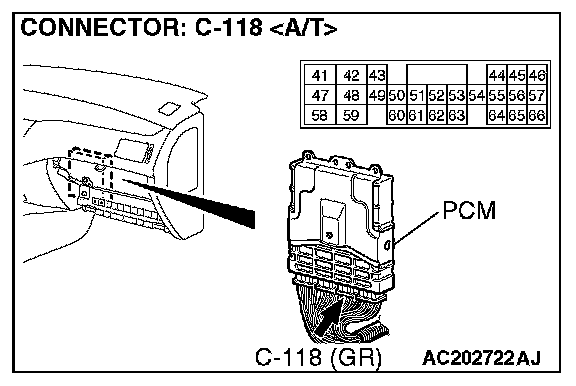 CONNECTOR: C-118 <A/T>

| 41 | 42 | 43 | | | | | | 44 | 45 | 46 |
|---|---|---|---|---|---|---|---|---|---|---|
| 47 | 48 | 49 | 50 | 51 | 52 | 53 | 54 | 55 | 56 | 57 |
| 58 | 59 | | 60 | 61 | 62 | 63 | | 64 | 65 | 66 |

PCM

C-118 (GR)

AC202722AJ