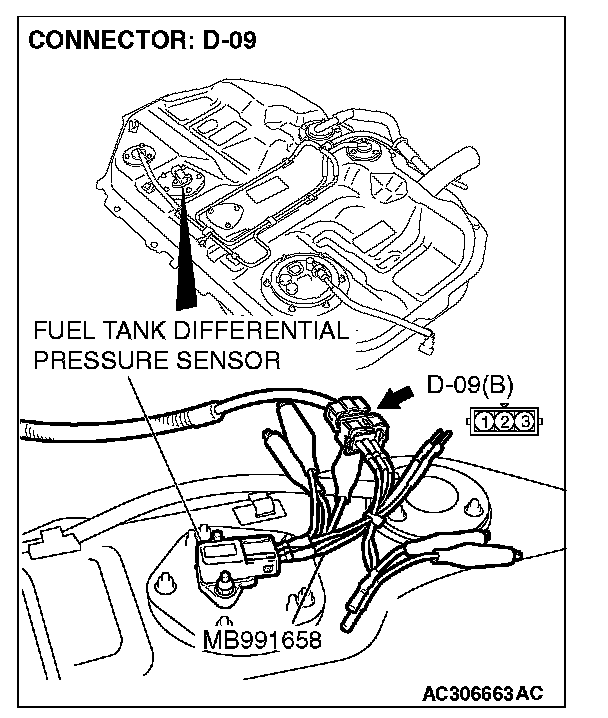 CONNECTOR: D-09

FUEL TANK DIFFERENTIAL PRESSURE SENSOR

D-09(B)

1 2 3

MB991658

AC306663AC