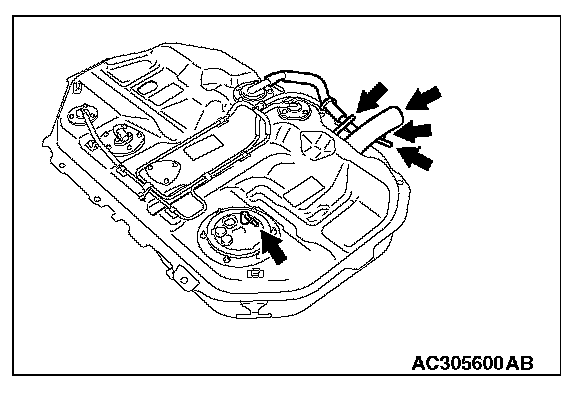 AC305600AB