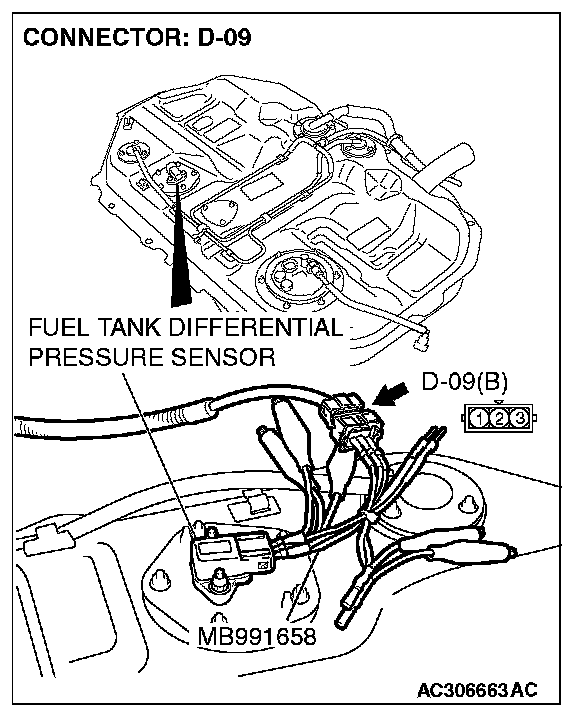 CONNECTOR: D-09

FUEL TANK DIFFERENTIAL PRESSURE SENSOR

D-09(B)

1 2 3

MB991658

AC306663AC