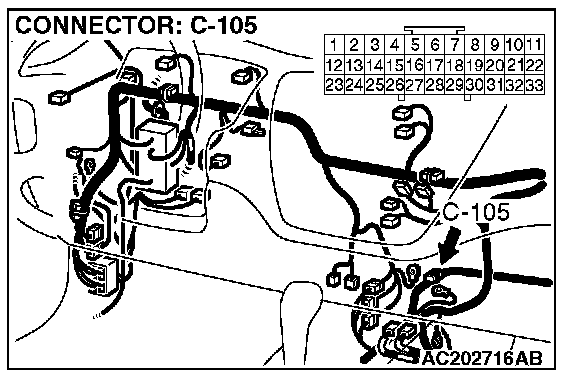 CONNECTOR: C-105

| 1 | 2 | 3 | 4 | 5 | 6 | 7 | 8 | 9 | 10 | 11 |
|---|---|---|---|---|---|---|---|---|---|---|
| 12 | 13 | 14 | 15 | 16 | 17 | 18 | 19 | 20 | 21 | 22 |
| 23 | 24 | 25 | 26 | 27 | 28 | 29 | 30 | 31 | 32 | 33 |

C-105

AC202716AB