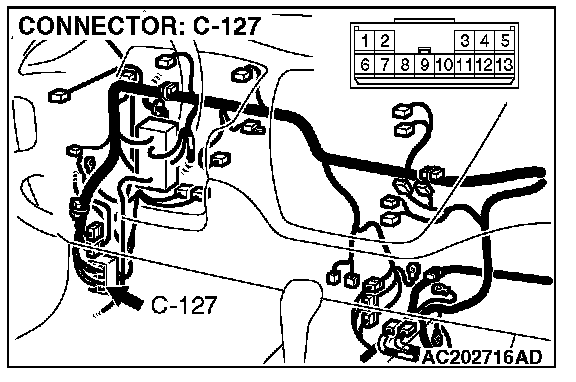 CONNECTOR: C-127

| 1 | 2 |  |  |  | 3 | 4 | 5 |
|---|---|---|---|---|---|---|---|
| 6 | 7 | 8 | 9 | 10 | 11 | 12 | 13 |

C-127

AC202716AD