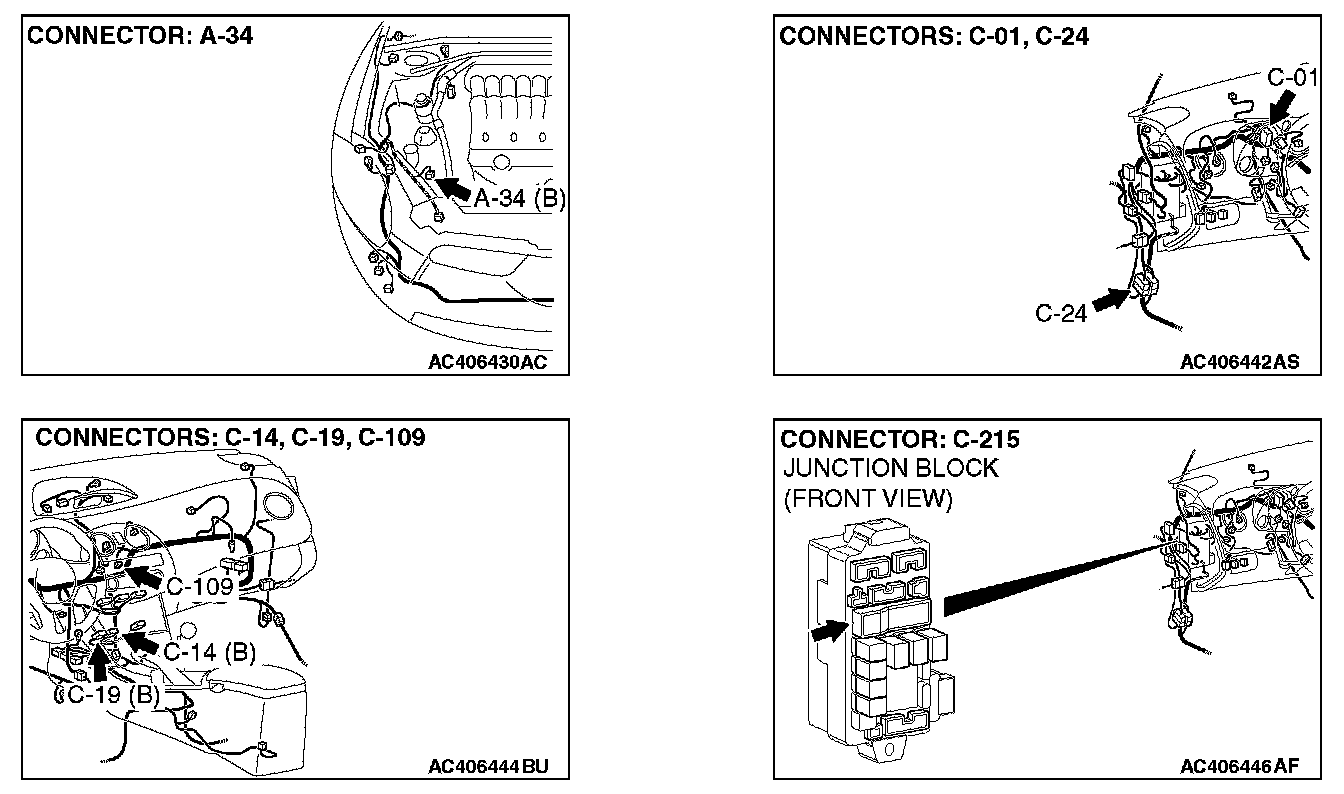 CONNECTOR: A-34

A-34 (B)

AC406430AC

CONNECTORS: C-01, C-24

C-01

C-24

AC406442AS

CONNECTORS: C-14, C-19, C-109

C-109

C-14 (B)

C-19 (B)

AC406444BU

CONNECTOR: C-215
JUNCTION BLOCK
(FRONT VIEW)

AC406446AF