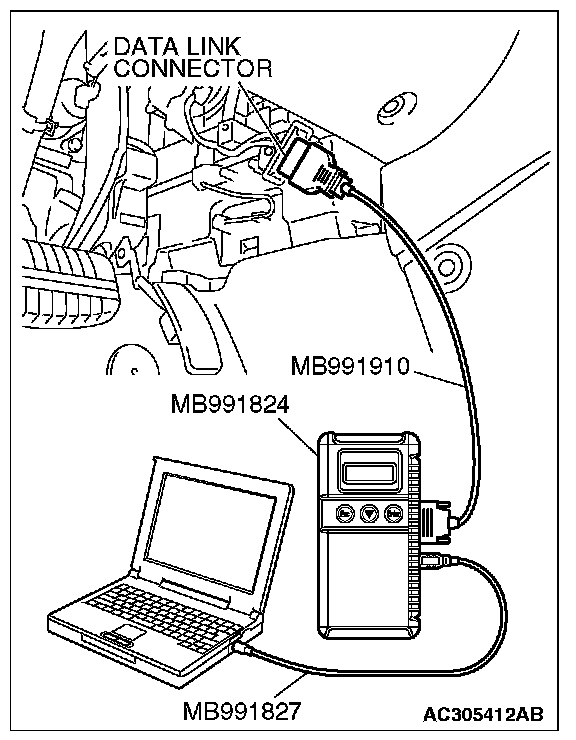 DATA LINK CONNECTOR

MB991910

MB991824

MB991827

AC305412AB