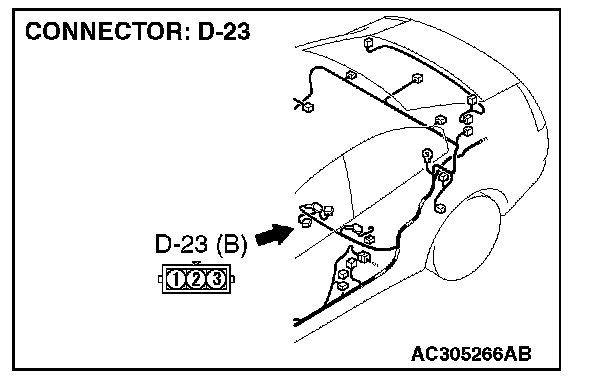 CONNECTOR: D-23

D-23 (B)

1 2 3

AC305266AB