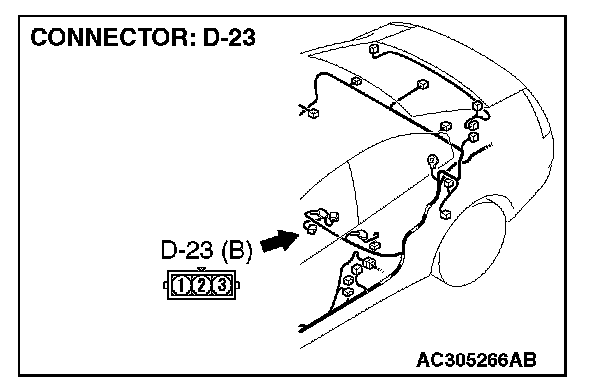 CONNECTOR: D-23

D-23 (B)

1 2 3

AC305266AB