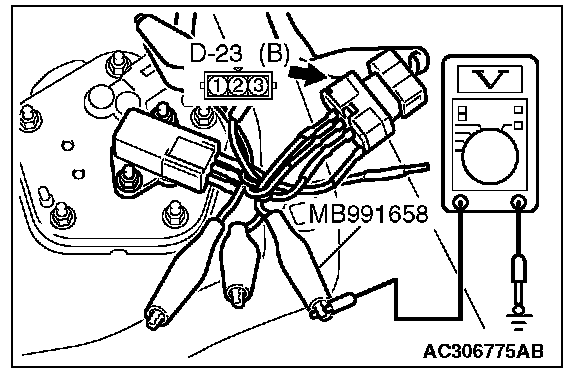 D-23 (B)
1 2 3
V
MB991658
AC306775AB