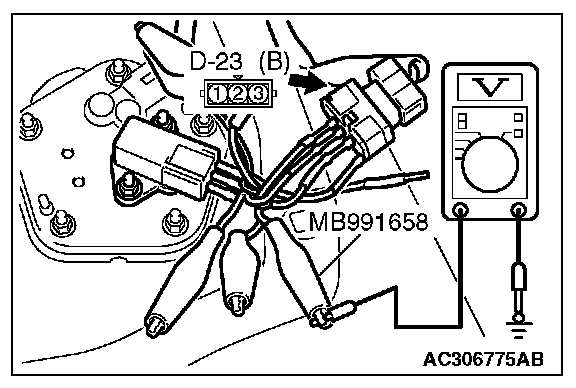 D-23 (B)

1 2 3

V

MB991658

AC306775AB