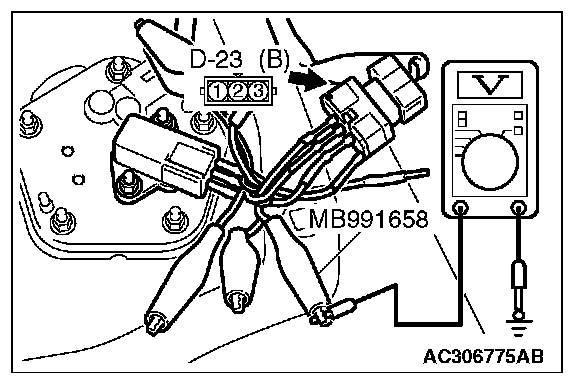 D-23 (B)
1 2 3
V
MB991658
AC306775AB