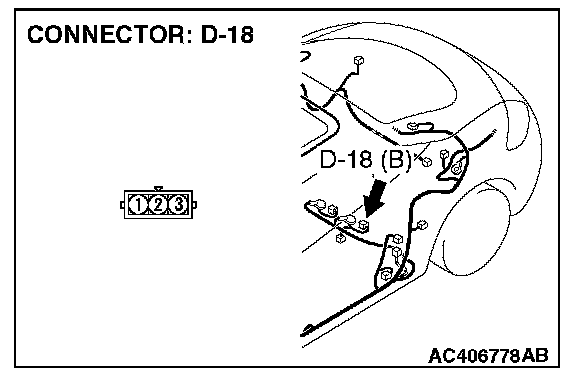 CONNECTOR: D-18

1 2 3

D-18 (B)

AC406778AB